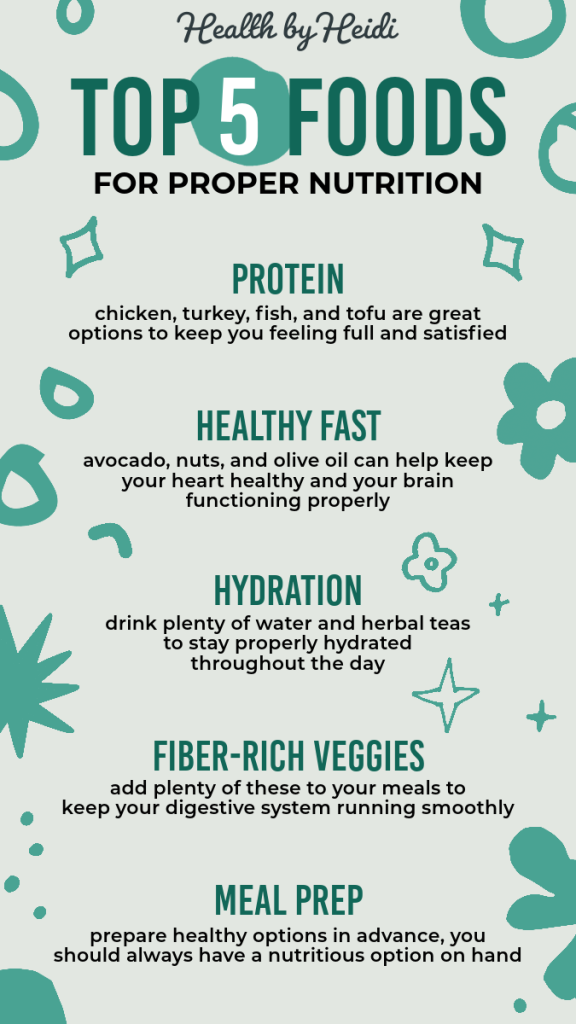 Health by Heidi

TOP 5 FOODS
FOR PROPER NUTRITION

PROTEIN
chicken, turkey, fish, and tofu are great options to keep you feeling full and satisfied

HEALTHY FAST
avocado, nuts, and olive oil can help keep your heart healthy and your brain functioning properly

HYDRATION
drink plenty of water and herbal teas to stay properly hydrated throughout the day

FIBER-RICH VEGGIES
add plenty of these to your meals to keep your digestive system running smoothly

MEAL PREP
prepare healthy options in advance, you should always have a nutritious option on hand